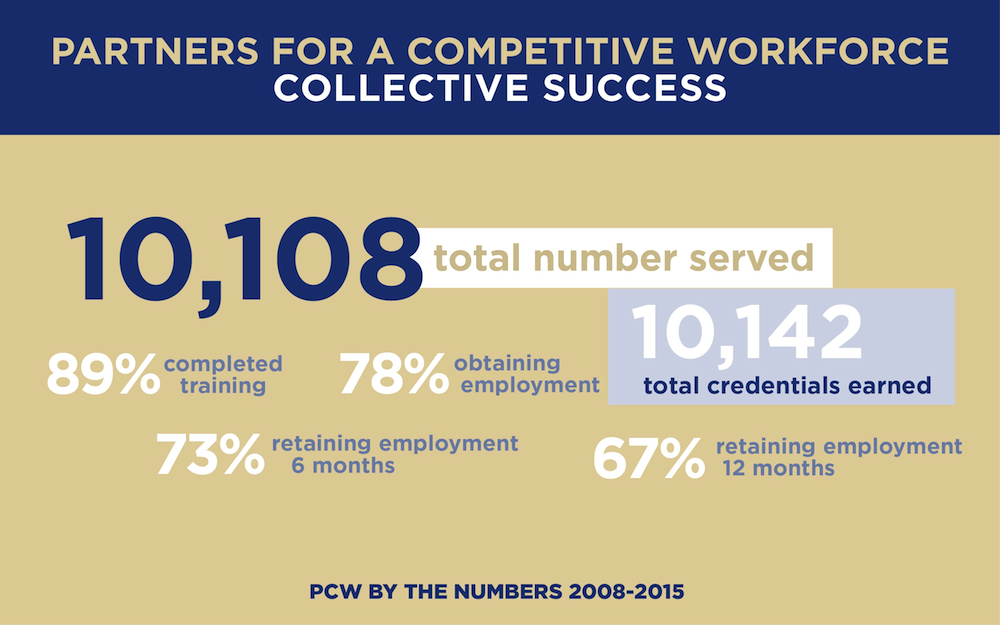 PARTNERS FOR A COMPETITIVE WORKFORCE
COLLECTIVE SUCCESS

10,108 total number served

10,142
total credentials earned

89% completed training

78% obtaining employment

73% retaining employment 6 months

67% retaining employment 12 months

PCW BY THE NUMBERS 2008-2015